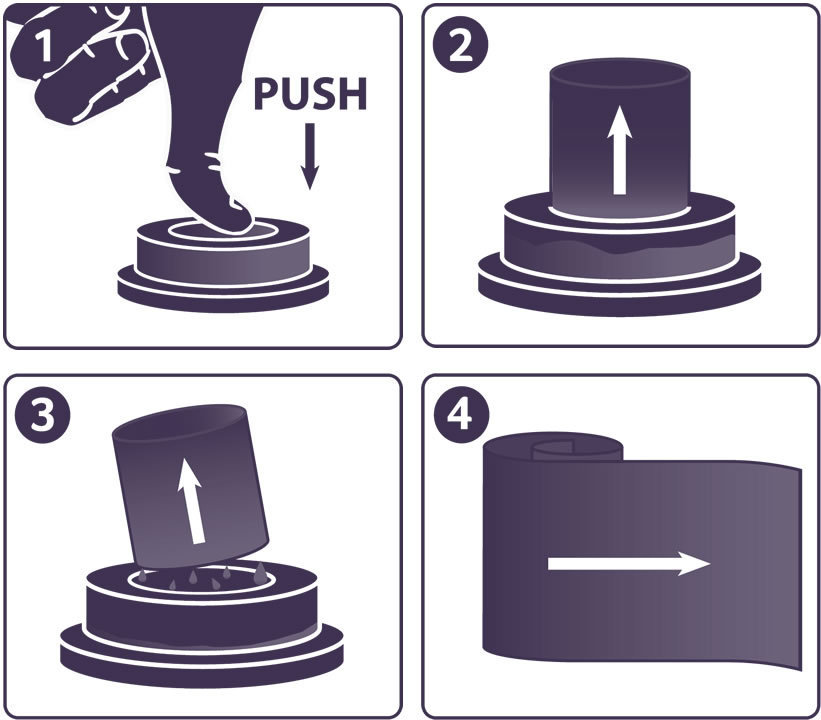 1

PUSH

2

3

4